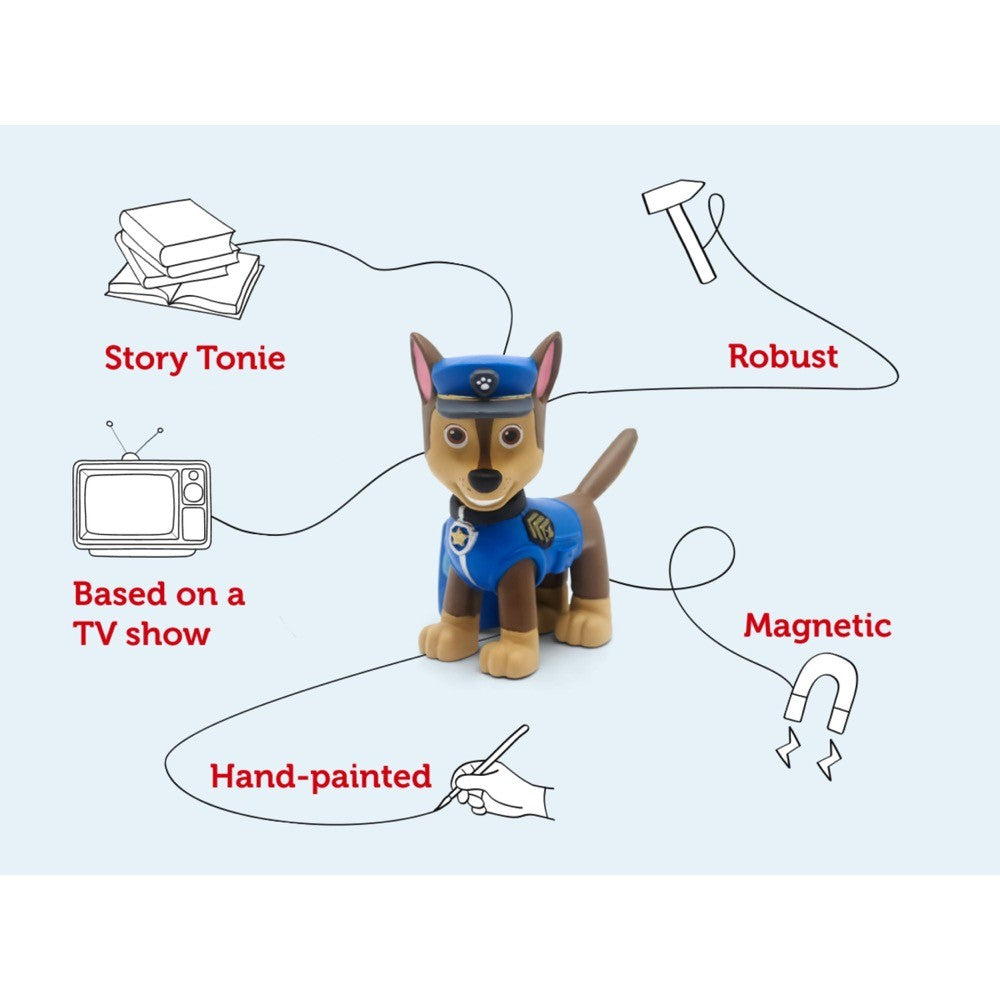 Story Tonie

Robust

Based on a TV show

Magnetic

Hand-painted