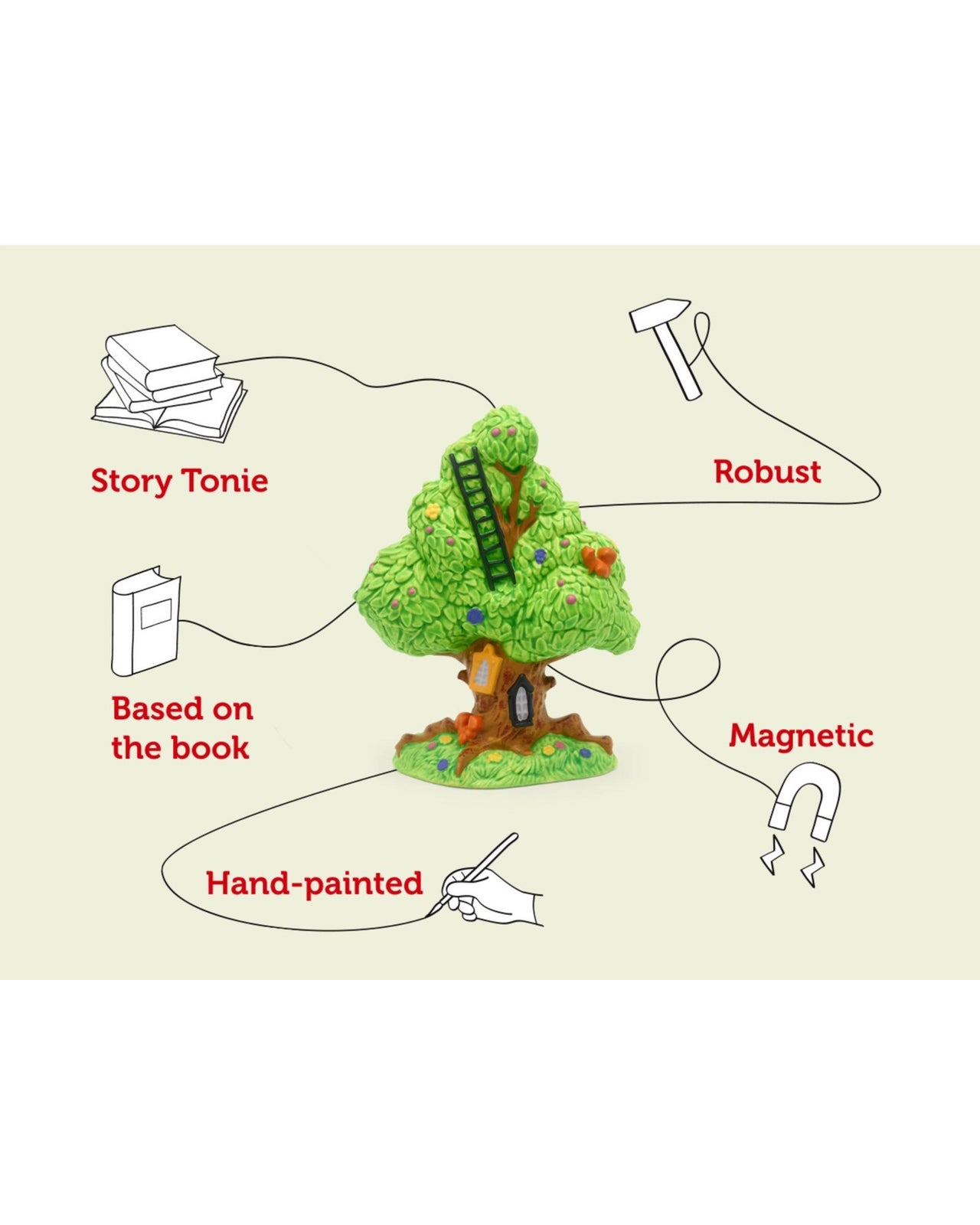 Story Tonie

Robust

Based on the book

Magnetic

Hand-painted